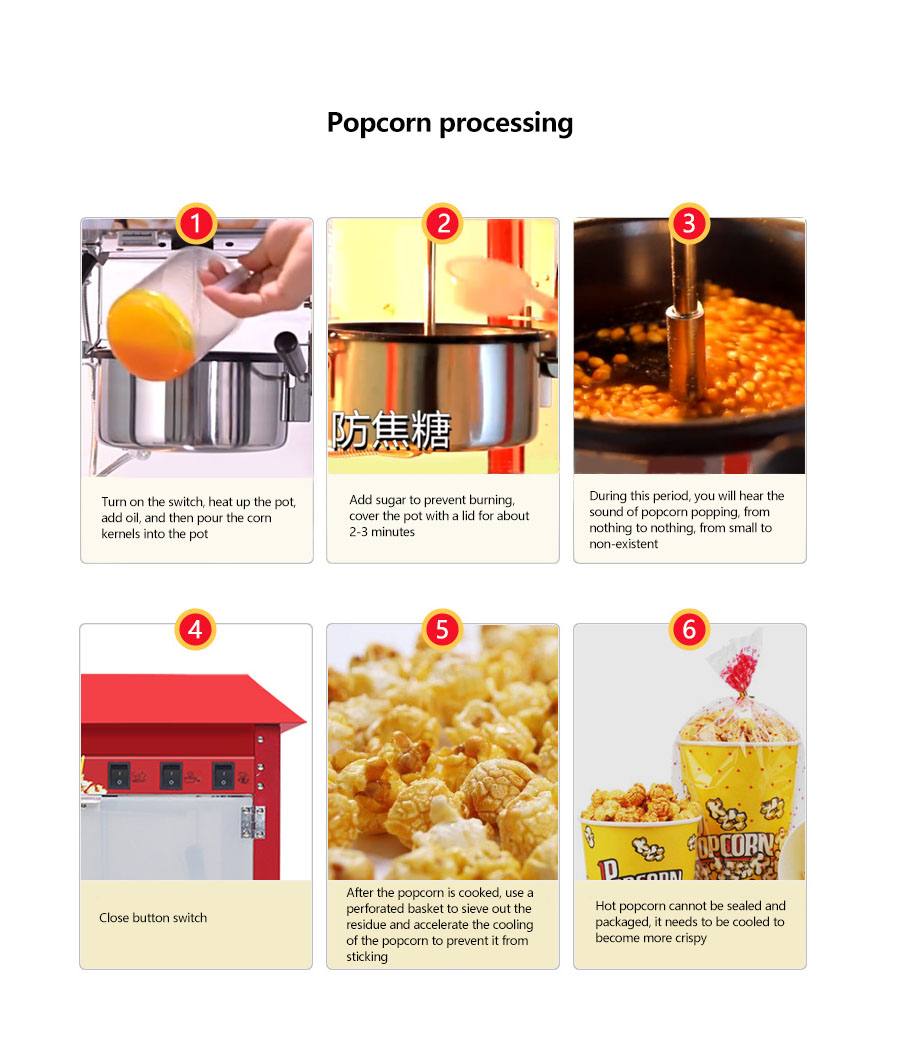 Popcorn processing

1

Turn on the switch, heat up the pot, add oil, and then pour the corn kernels into the pot

2

防焦糖

Add sugar to prevent burning, cover the pot with a lid for about 2-3 minutes

3

During this period, you will hear the sound of popcorn popping, from nothing to nothing, from small to non-existent

4

Close button switch

5

After the popcorn is cooked, use a perforated basket to sieve out the residue and accelerate the cooling of the popcorn to prevent it from sticking

6

POPCORN

POPCORN

Hot popcorn cannot be sealed and packaged, it needs to be cooled to become more crispy